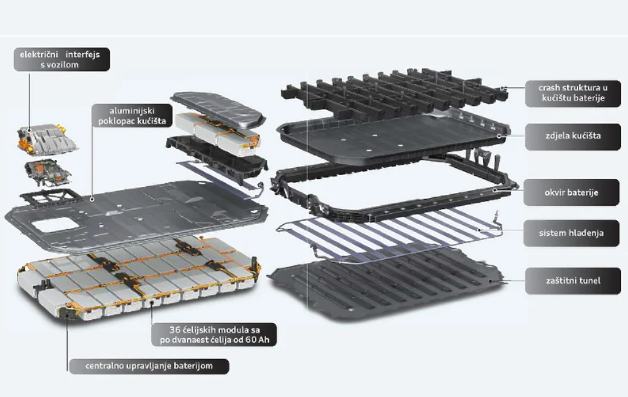 električni interfejs s vozilom

aluminijski poklopac kućišta

36 ćelijskih modula sa po dvanaest ćelija od 60 Ah

centralno upravljanje baterijom

crash struktura u kućištu baterije

zdjela kućišta

okvir baterije

sistem hlađenja

zaštitni tunel